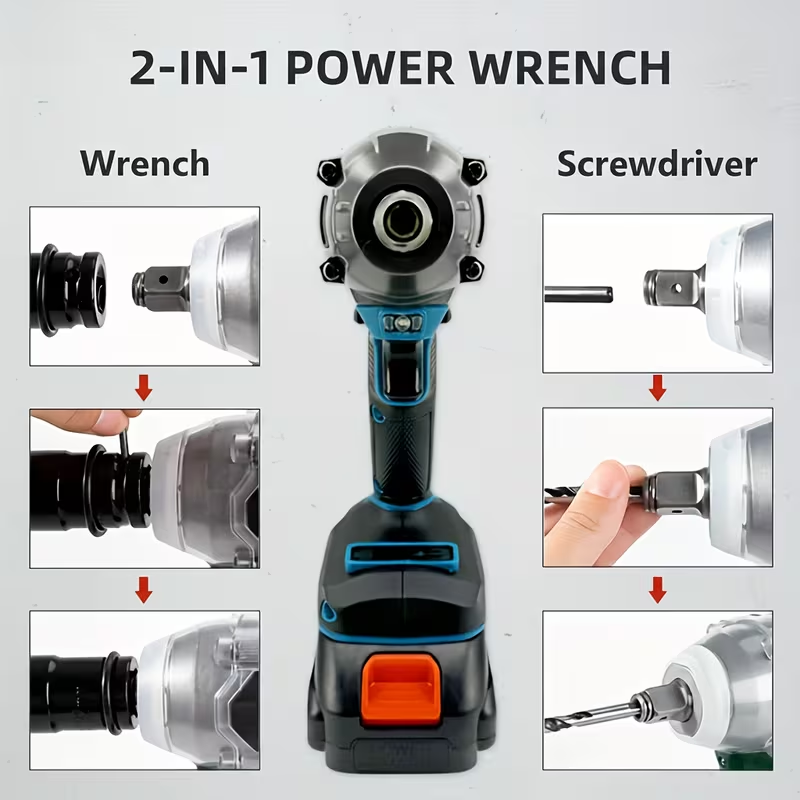 2-IN-1 POWER WRENCH

Wrench

Screwdriver